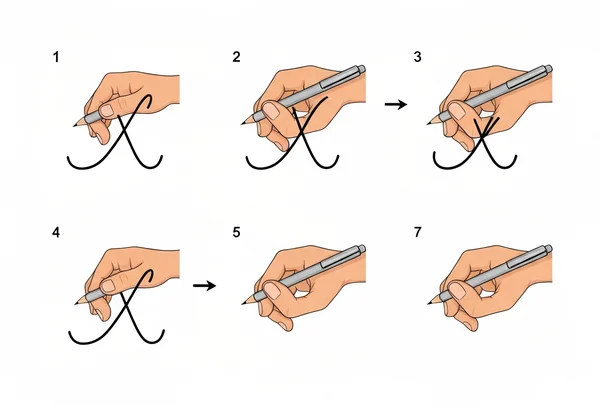 1

2

3

4

5

7